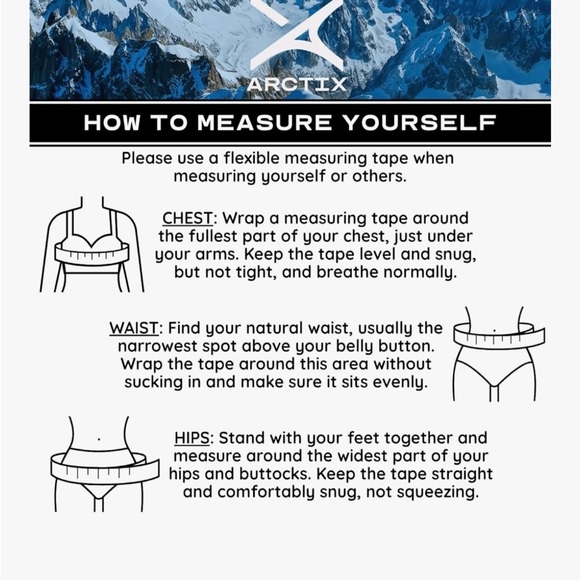 ARCTIX

HOW TO MEASURE YOURSELF

Please use a flexible measuring tape when measuring yourself or others.

CHEST: Wrap a measuring tape around the fullest part of your chest, just under your arms. Keep the tape level and snug, but not tight, and breathe normally.

WAIST: Find your natural waist, usually the narrowest spot above your belly button. Wrap the tape around this area without sucking in and make sure it sits evenly.

HIPS: Stand with your feet together and measure around the widest part of your hips and buttocks. Keep the tape straight and comfortably snug, not squeezing.